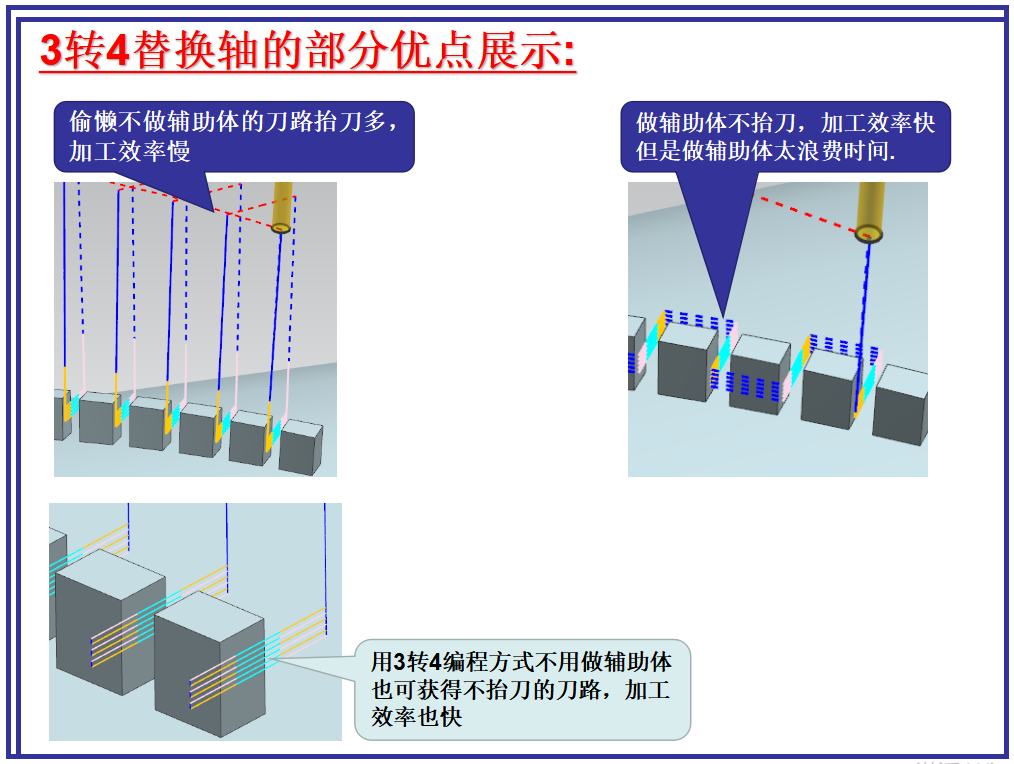 3转4替换轴的部分优点展示:

偷懒不做辅助体的刀路抬刀多，加工效率慢

做辅助体不抬刀，加工效率快但是做辅助体太浪费时间.

用3转4编程方式不用做辅助体也可获得不抬刀的刀路，加工效率也快