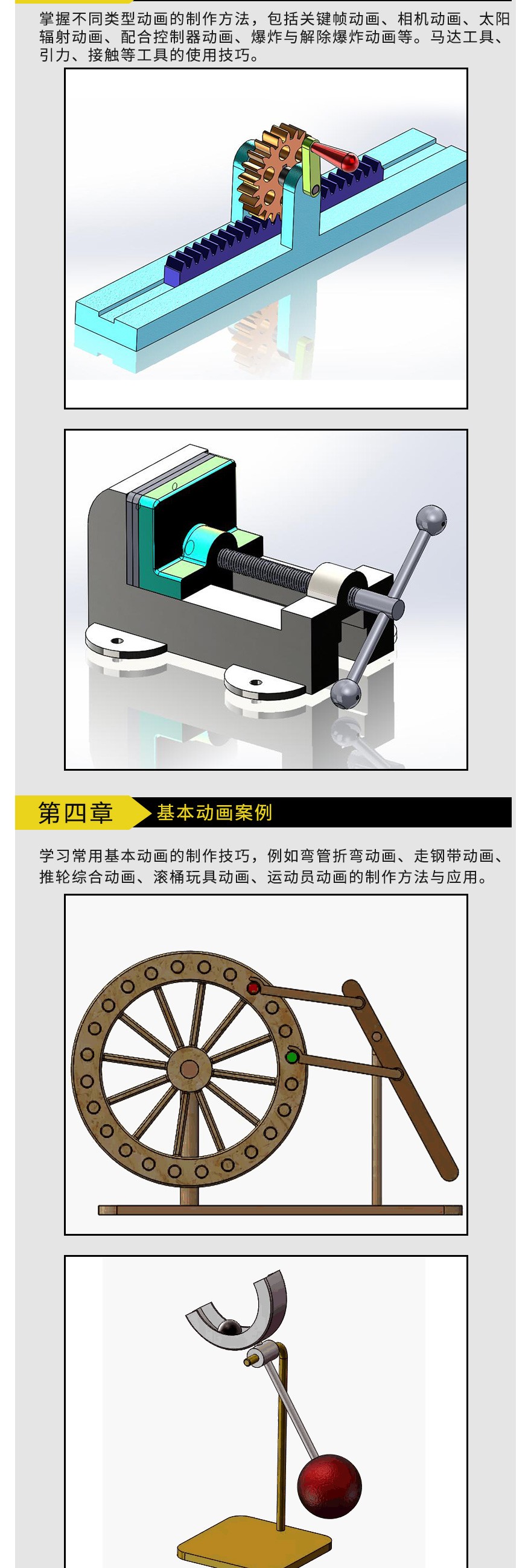 掌握不同类型动画的制作方法，包括关键帧动画、相机动画、太阳辐射动画、配合控制器动画、爆炸与解除爆炸动画等。马达工具、引力、接触等工具的使用技巧。

第四章 基本动画案例

学习常用基本动画的制作技巧，例如弯管折弯动画、走钢带动画、推轮综合动画、滚桶玩具动画、运动员动画的制作方法与应用。