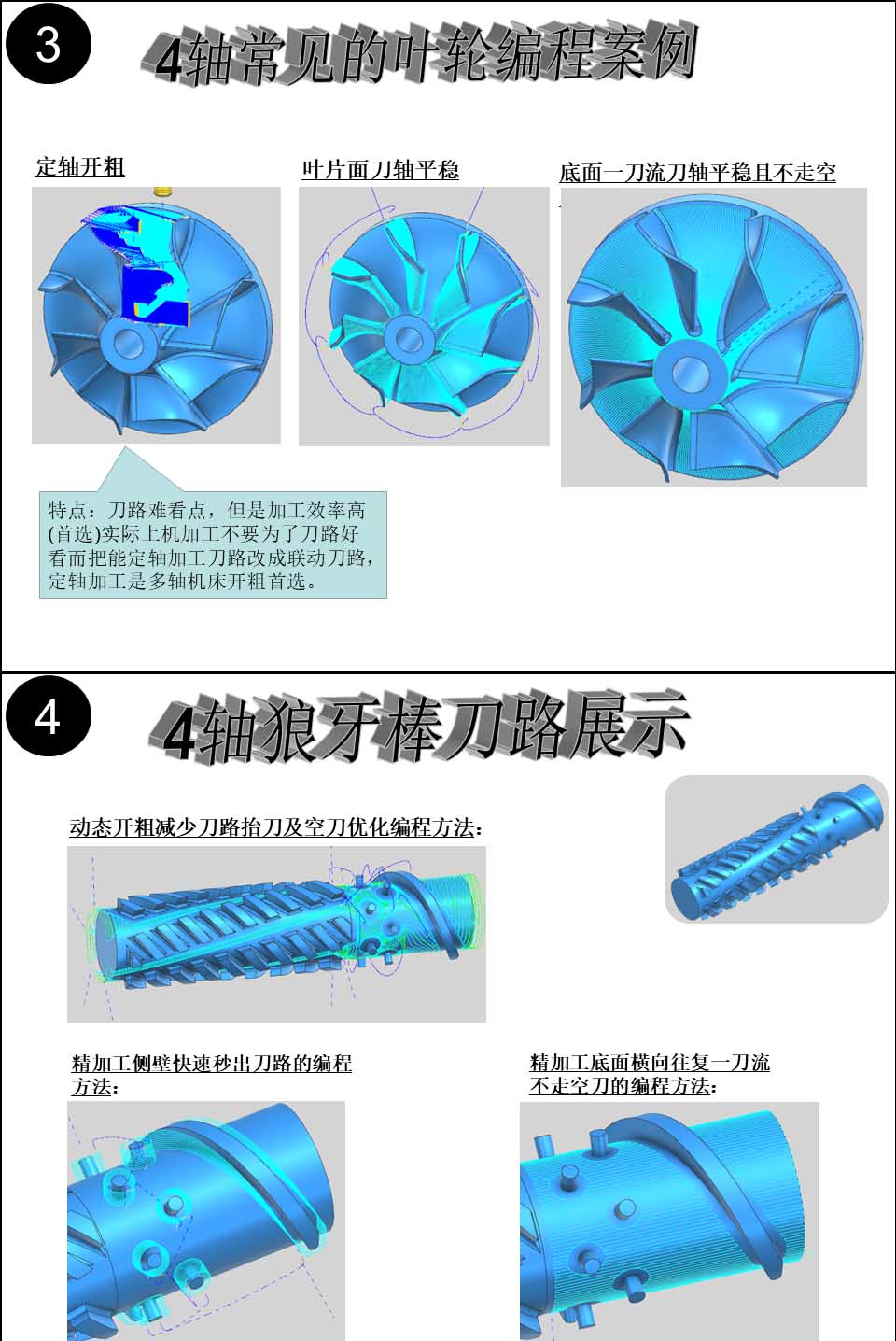 3

4轴常见的叶轮编程案例

定轴开粗

叶片面刀轴平稳

底面一刀流刀轴平稳且不走空

特点：刀路难看点，但是加工效率高(首选)实际上机加工不要为了刀路好看而把能定轴加工刀路改成联动刀路，定轴加工是多轴机床开粗首选。

4

4轴狼牙棒刀路展示

动态开粗减少刀路抬刀及空刀优化编程方法：

精加工侧壁快速秒出刀路的编程方法：

精加工底面横向往复一刀流不走空刀的编程方法：