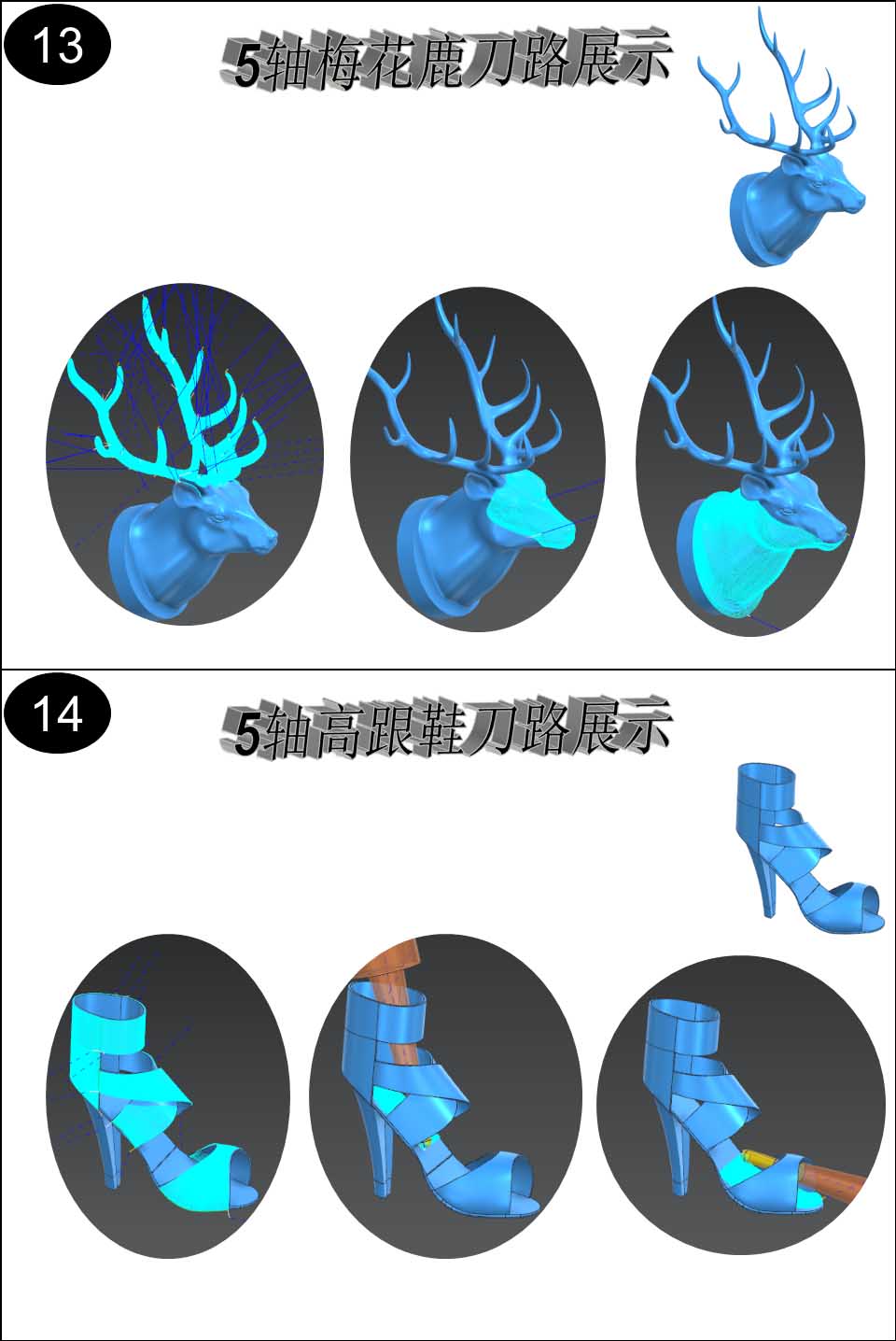 13

5轴梅花鹿刀路展示

14

5轴高跟鞋刀路展示