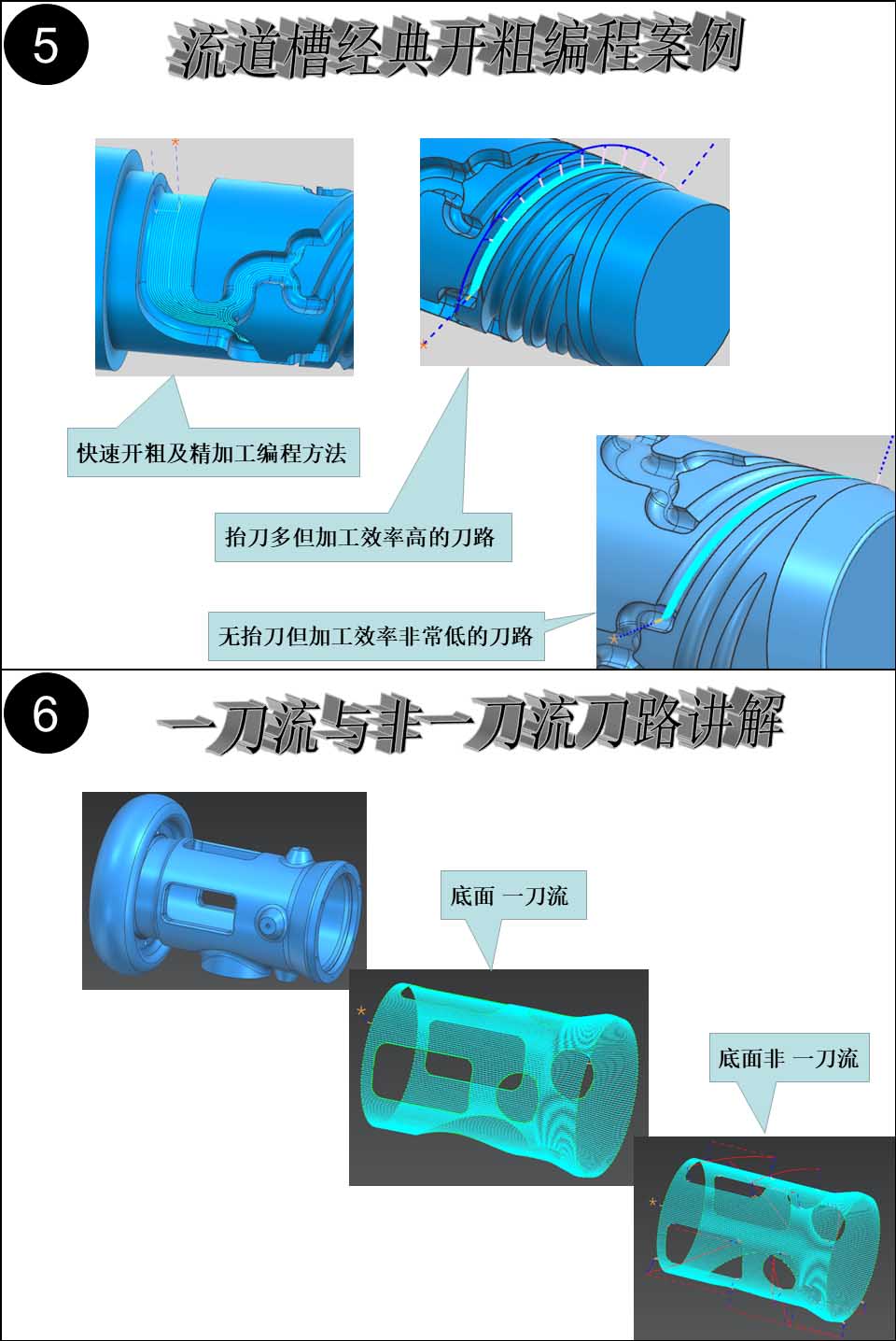 5

流道槽经典开粗编程案例

快速开粗及精加工编程方法

抬刀多但加工效率高的刀路

无抬刀但加工效率非常低的刀路

6

一刀流与非一刀流刀路讲解

底面 一刀流

底面非 一刀流