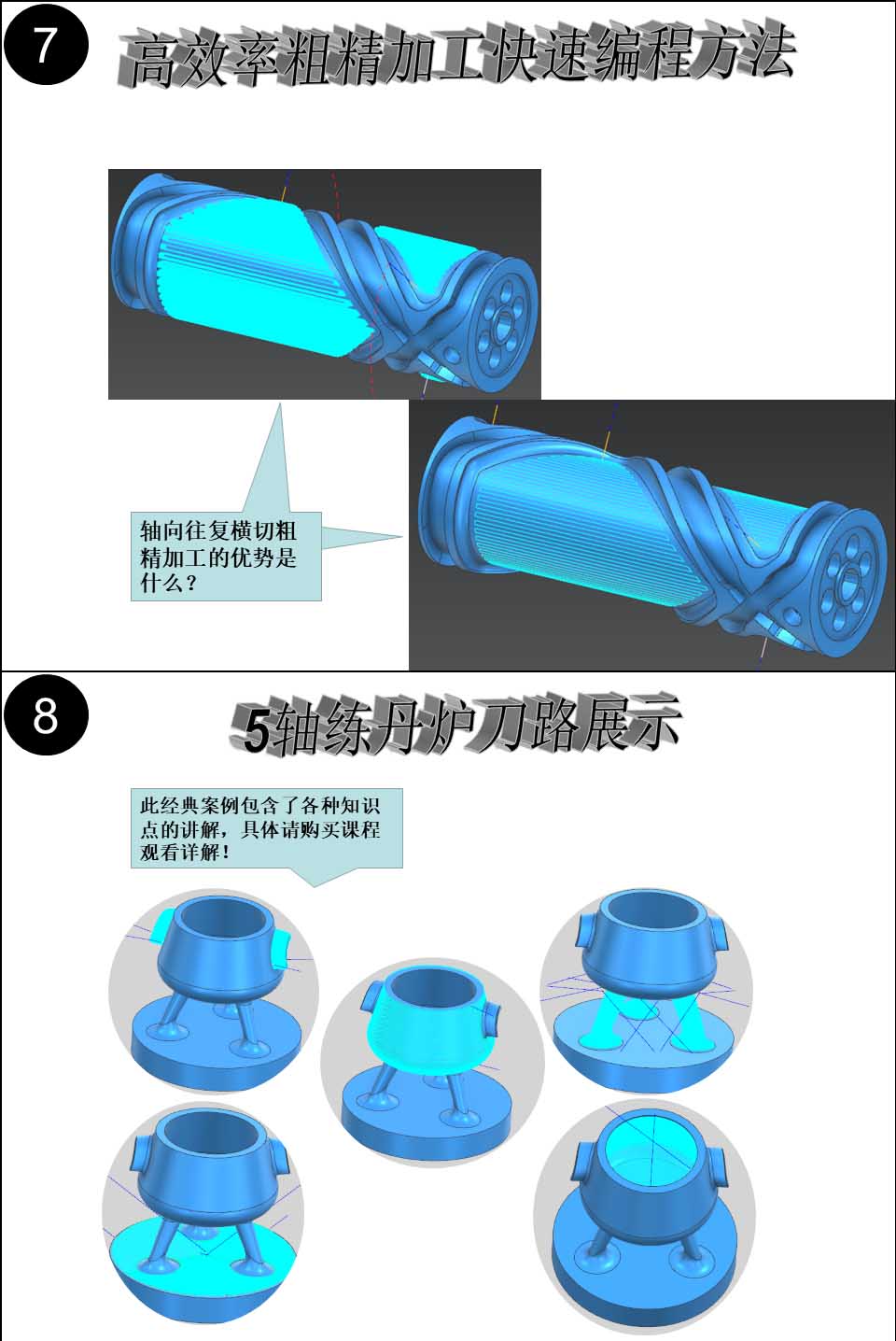 7

高效率粗精加工快速编程方法

轴向往复横切粗精加工的优势是什么？

8

5轴练丹炉刀路展示

此经典案例包含了各种知识点的讲解，具体请购买课程观看详解！