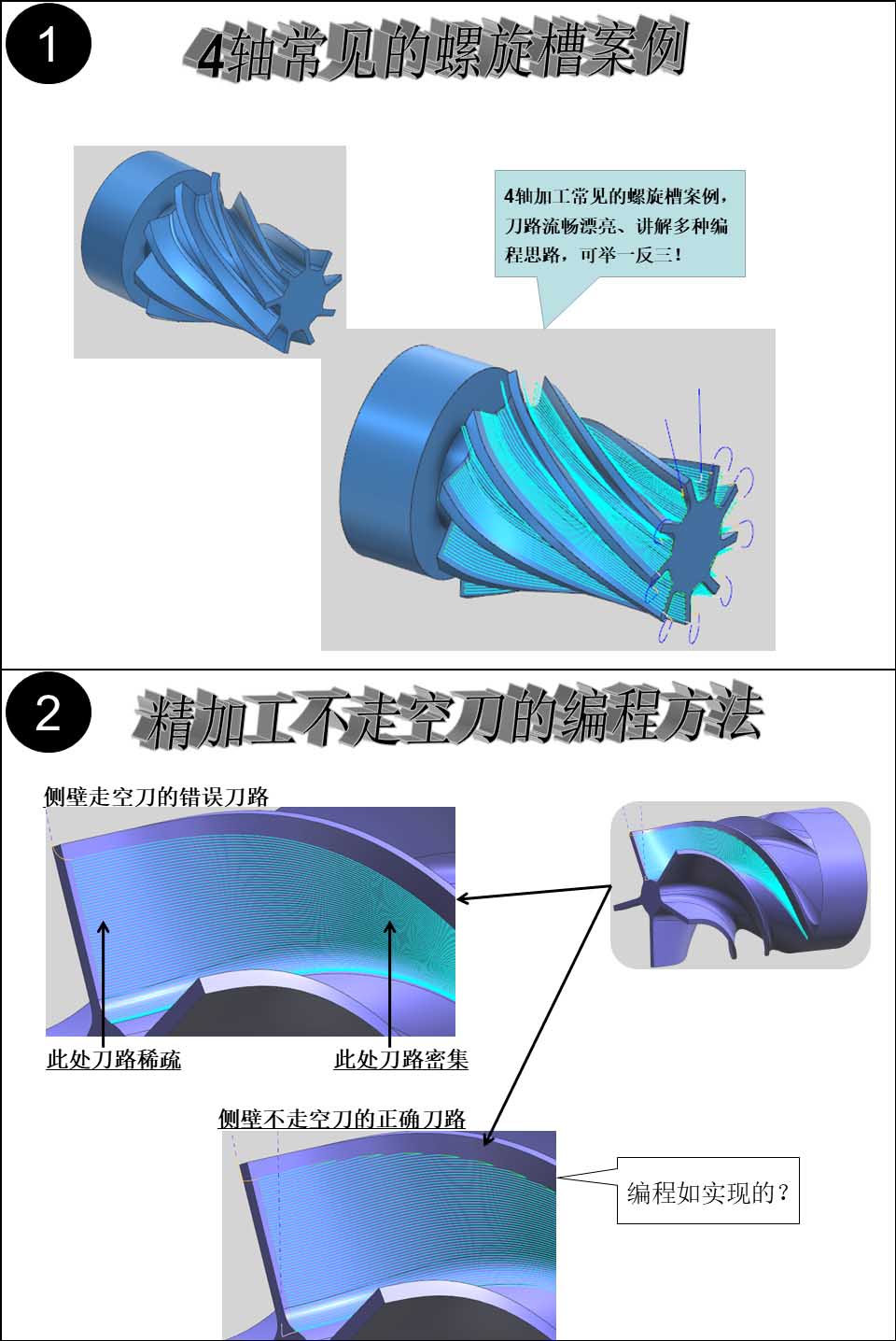 1

4轴常见的螺旋槽案例

4轴加工常见的螺旋槽案例，刀路流畅漂亮、讲解多种编程思路，可举一反三！

2

精加工不走空刀的编程方法

侧壁走空刀的错误刀路

此处刀路稀疏

此处刀路密集

侧壁不走空刀的正确刀路

编程如实现的？